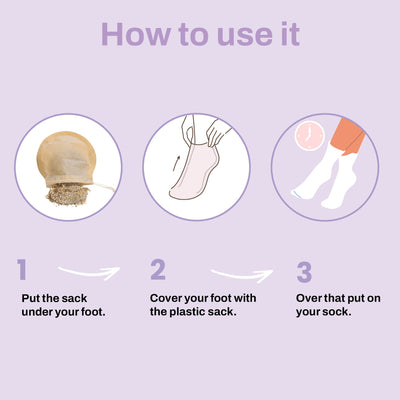 How to use it

1

Put the sack under your foot.

2

Cover your foot with the plastic sack.

3

Over that put on your sock.